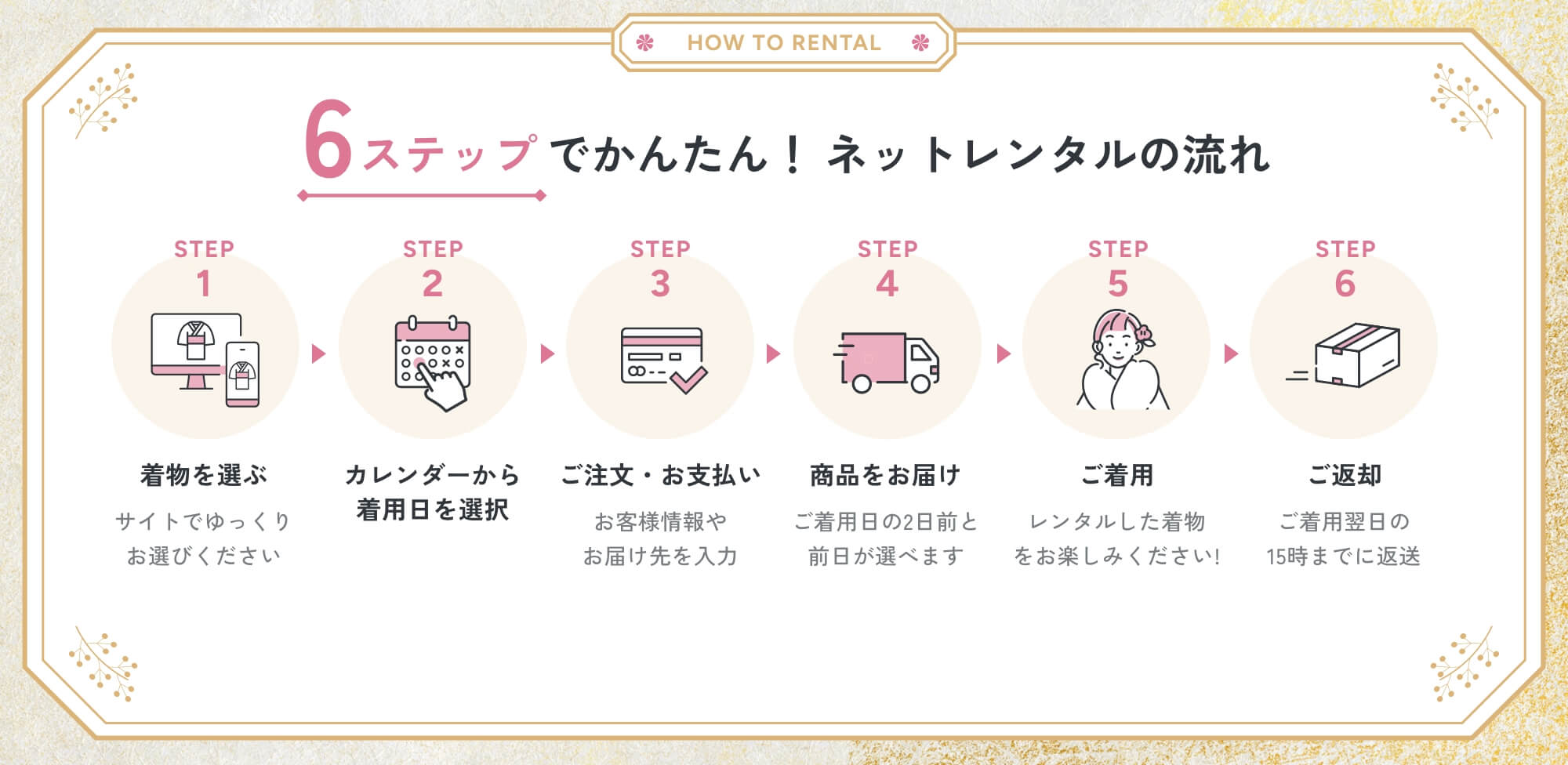 HOW TO RENTAL

6ステップでかんたん！ ネットレンタルの流れ

STEP 1

着物を選ぶ

サイトでゆっくりお選びください

STEP 2

カレンダーから着用日を選択

STEP 3

ご注文・お支払い

お客様情報やお届け先を入力

STEP 4

商品をお届け

ご着用日の2日前と前日が選べます

STEP 5

ご着用

レンタルした着物をお楽しみください!

STEP 6

ご返却

ご着用翌日の15時までに返送